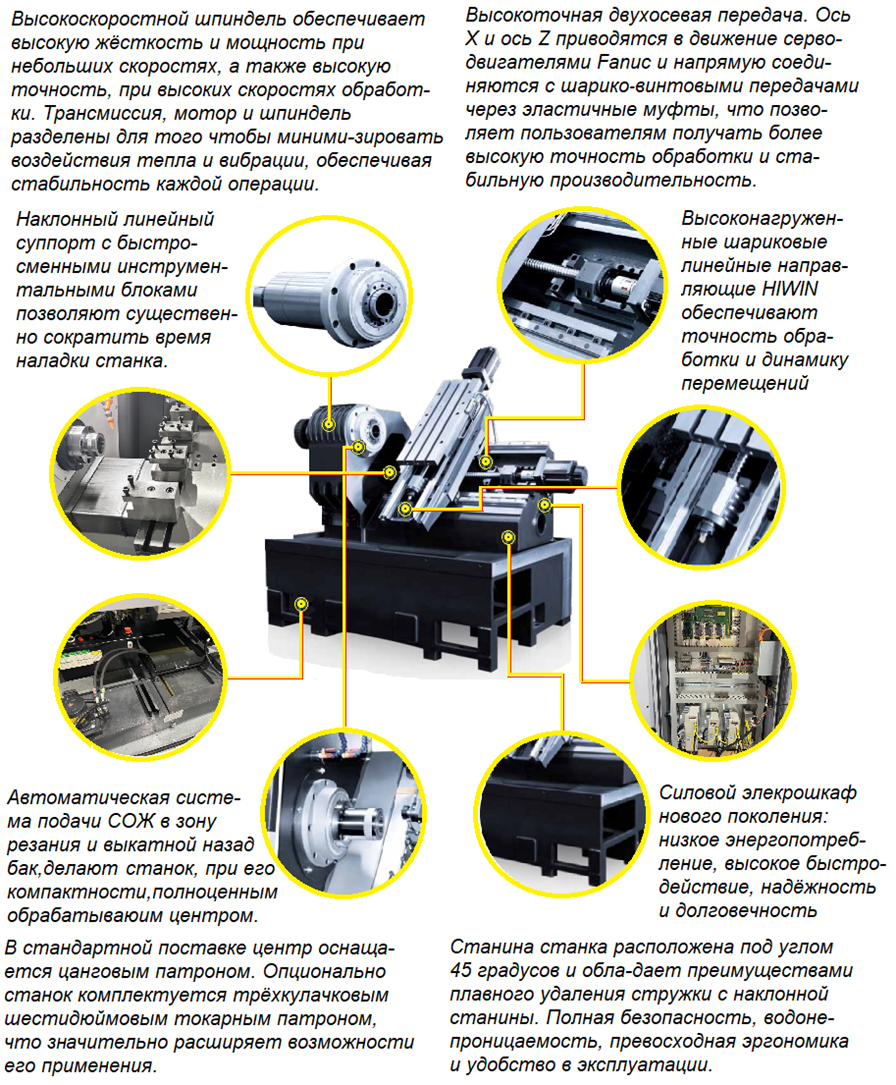 Высокоскоростной шпиндель обеспечивает высокую жёсткость и мощность при небольших скоростях, а также высокую точность, при высоких скоростях обработки. Трансмиссия, мотор и шпиндель разделены для того чтобы миними-зировать воздействия тепла и вибрации, обеспечивая стабильность каждой операции.

Высокоточная двухосевая передача. Ось X и ось Z приводятся в движение серводвигателями Fanuc и напрямую соединяются с шарико-винтовыми передачами через эластичные муфты, что позволяет пользователям получать более высокую точность обработки и стабильную производительность.

Наклонный линейный суппорт с быстросменными инструментальными блоками позволяют существенно сократить время наладки станка.

Высоконагруженные шариковые линейные направляющие HIWIN обеспечивают точность обработки и динамику перемещений

Автоматическая система подачи СОЖ в зону резания и выкатной назад бак,делают станок, при его компактности,полноценным обрабатываюим центром.

Силовой элекрошкаф нового поколения: низкое энергопотребление, высокое быстродействие, надёжность и долговечность

В стандартной поставке центр оснащается цанговым патроном. Опционально станок комплектуется трёхкулачковым шестидюймовым токарным патроном, что значительно расширяет возможности его применения.

Станина станка расположена под углом 45 градусов и обла-дает преимуществами плавного удаления стружки с наклонной станины. Полная безопасность, водонепроницаемость, превосходная эргономика и удобство в эксплуатации.